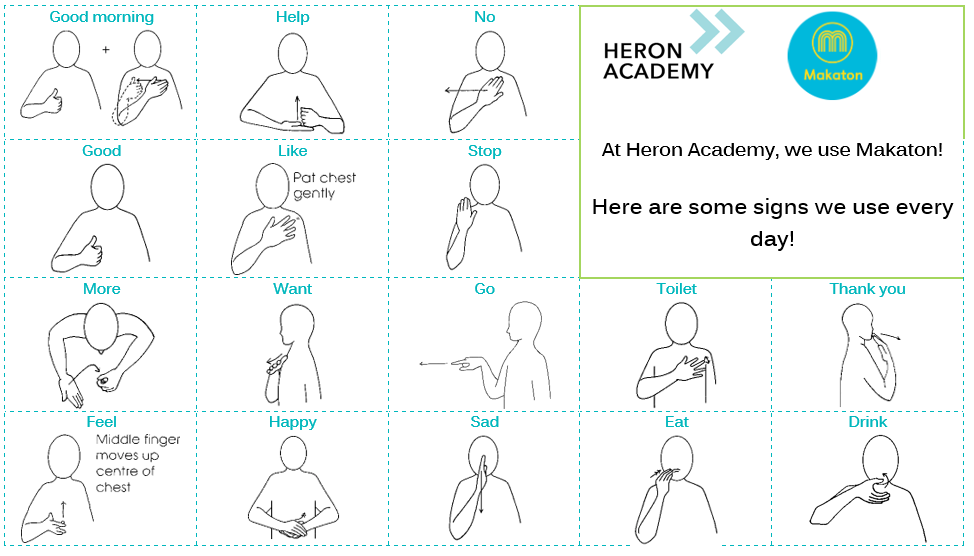 Good morning
+

Help

No

HERON ACADEMY

Makaton

At Heron Academy, we use Makaton!

Here are some signs we use every day!

Good

Like
Pat chest gently

Stop

More

Want

Go

Toilet

Thank you

Feel
Middle finger moves up centre of chest

Happy

Sad

Eat

Drink